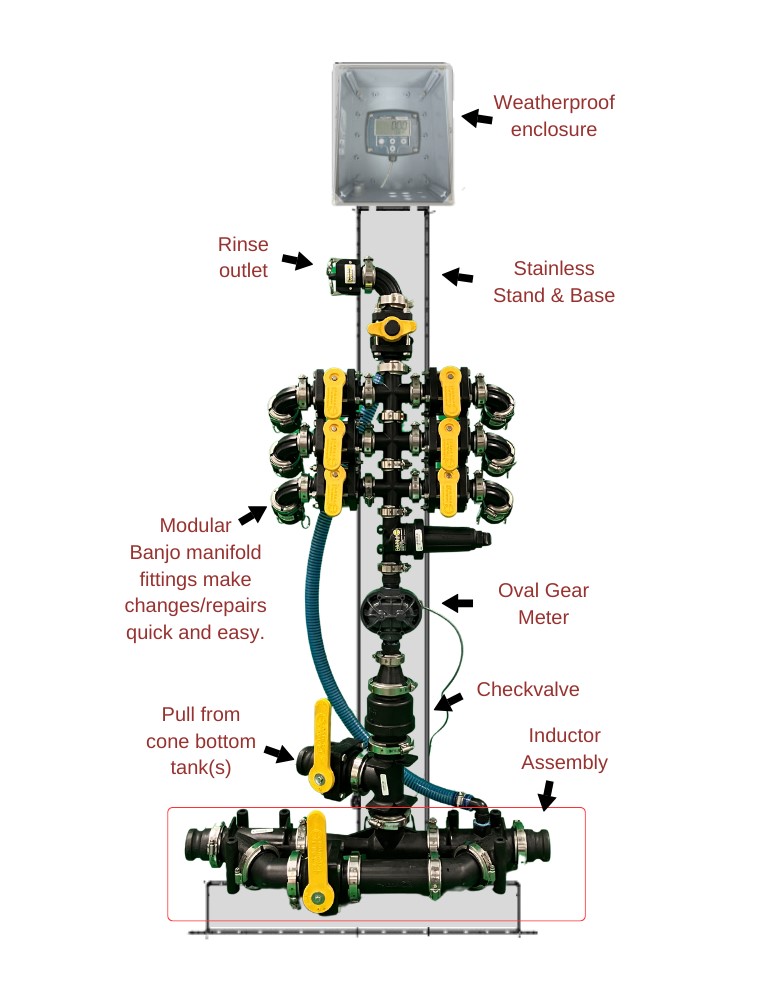 Weatherproof enclosure

Rinse outlet

Stainless Stand & Base

Modular Banjo manifold fittings make changes/repairs quick and easy.

Oval Gear Meter

Checkvalve

Pull from cone bottom tank(s)

Inductor Assembly