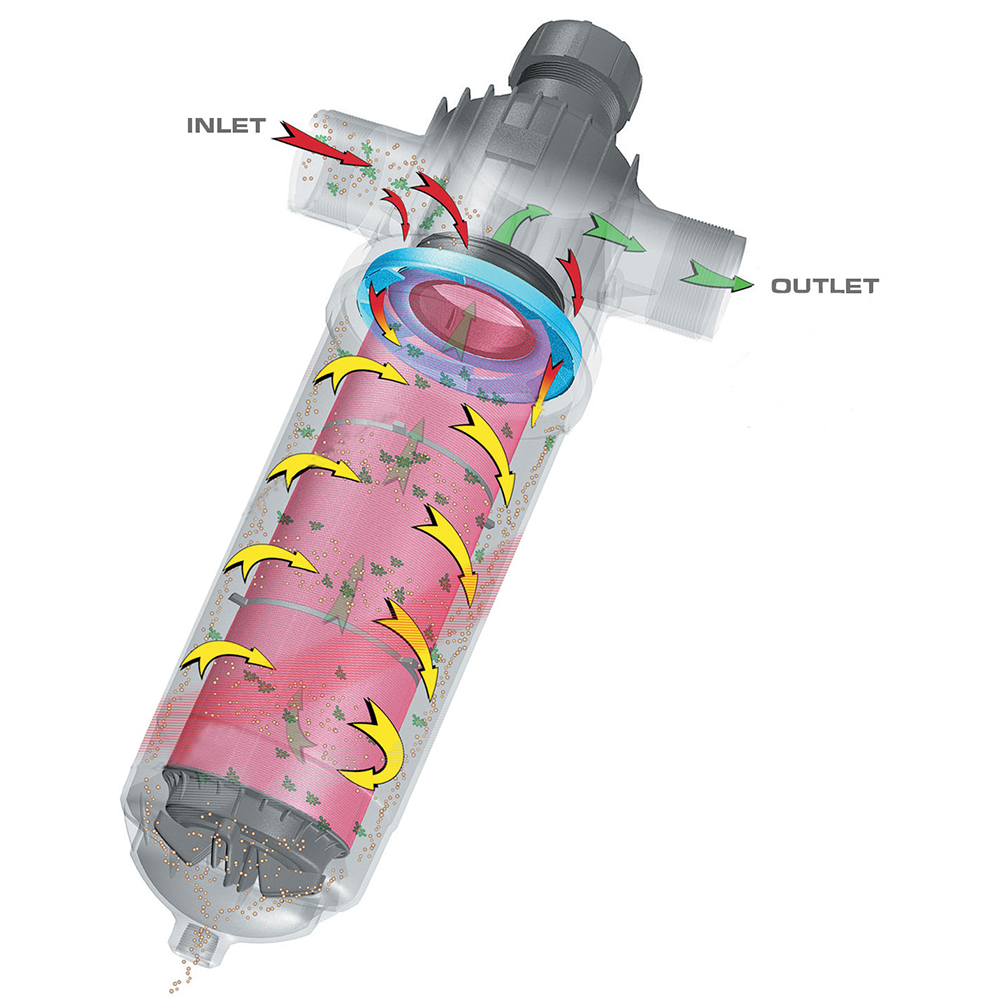 INLET

OUTLET