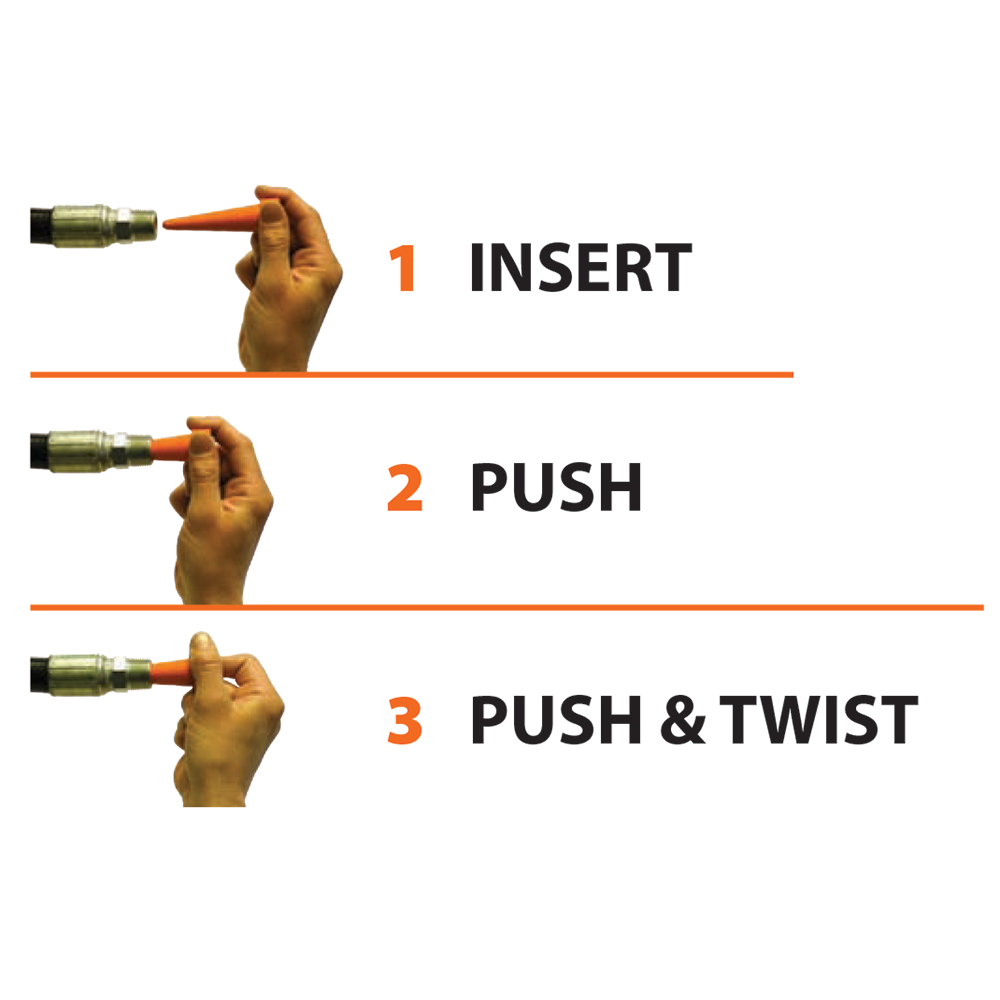 1 INSERT

2 PUSH

3 PUSH & TWIST